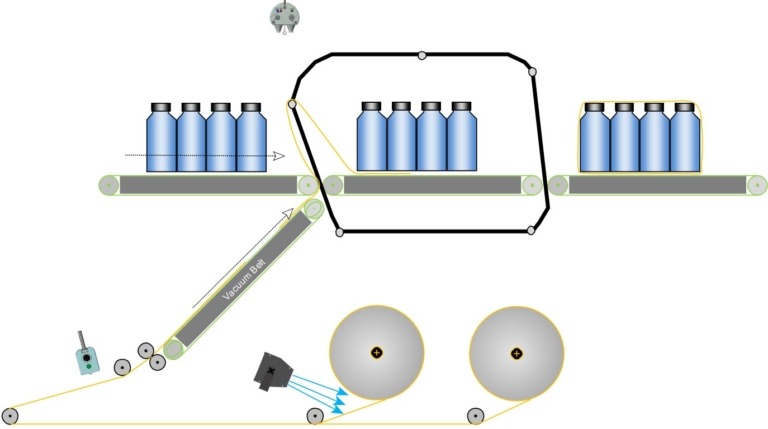 Vacuum Belt